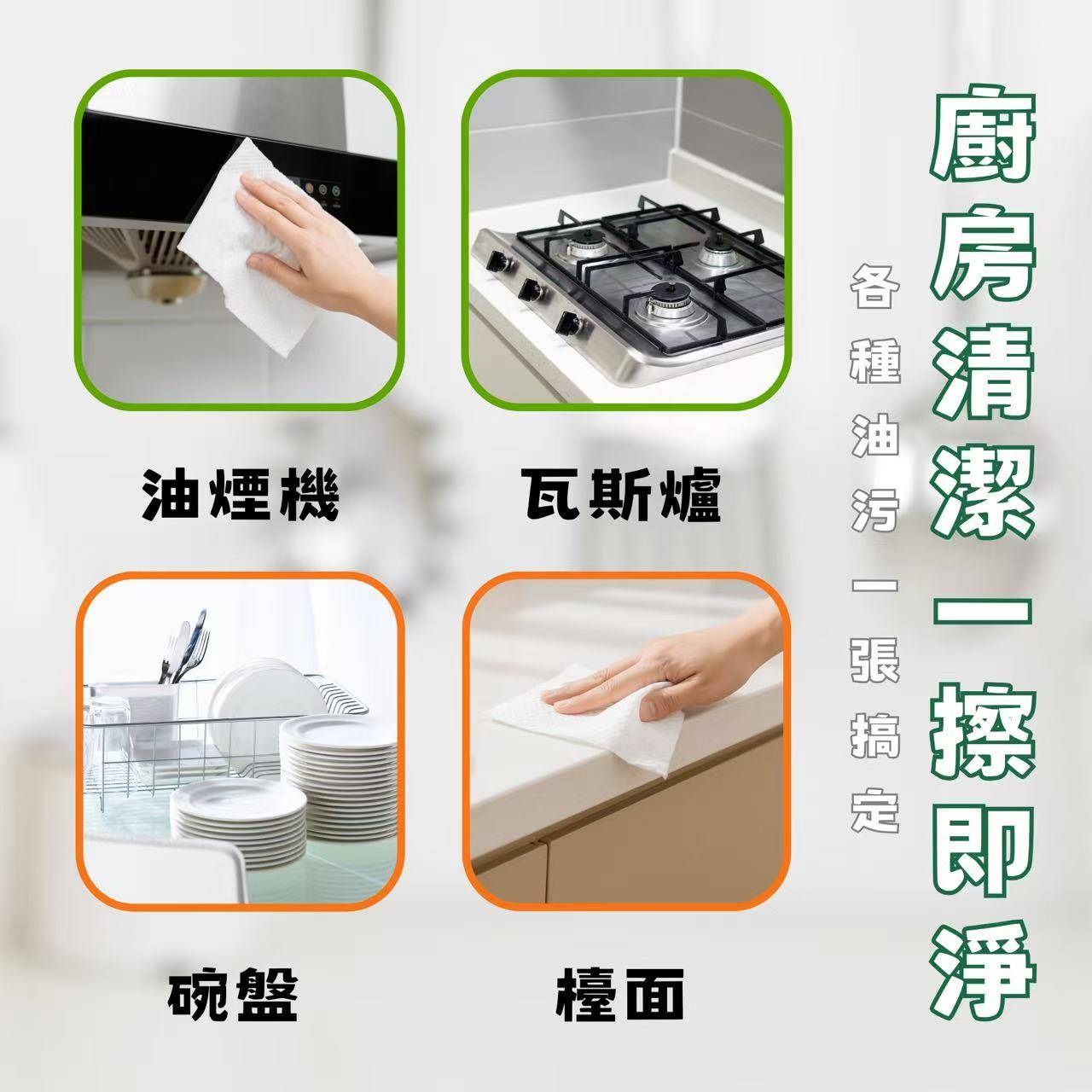 廚房清潔一擦即淨

各種油污一張搞定

油煙機

瓦斯爐

碗盤

檯面