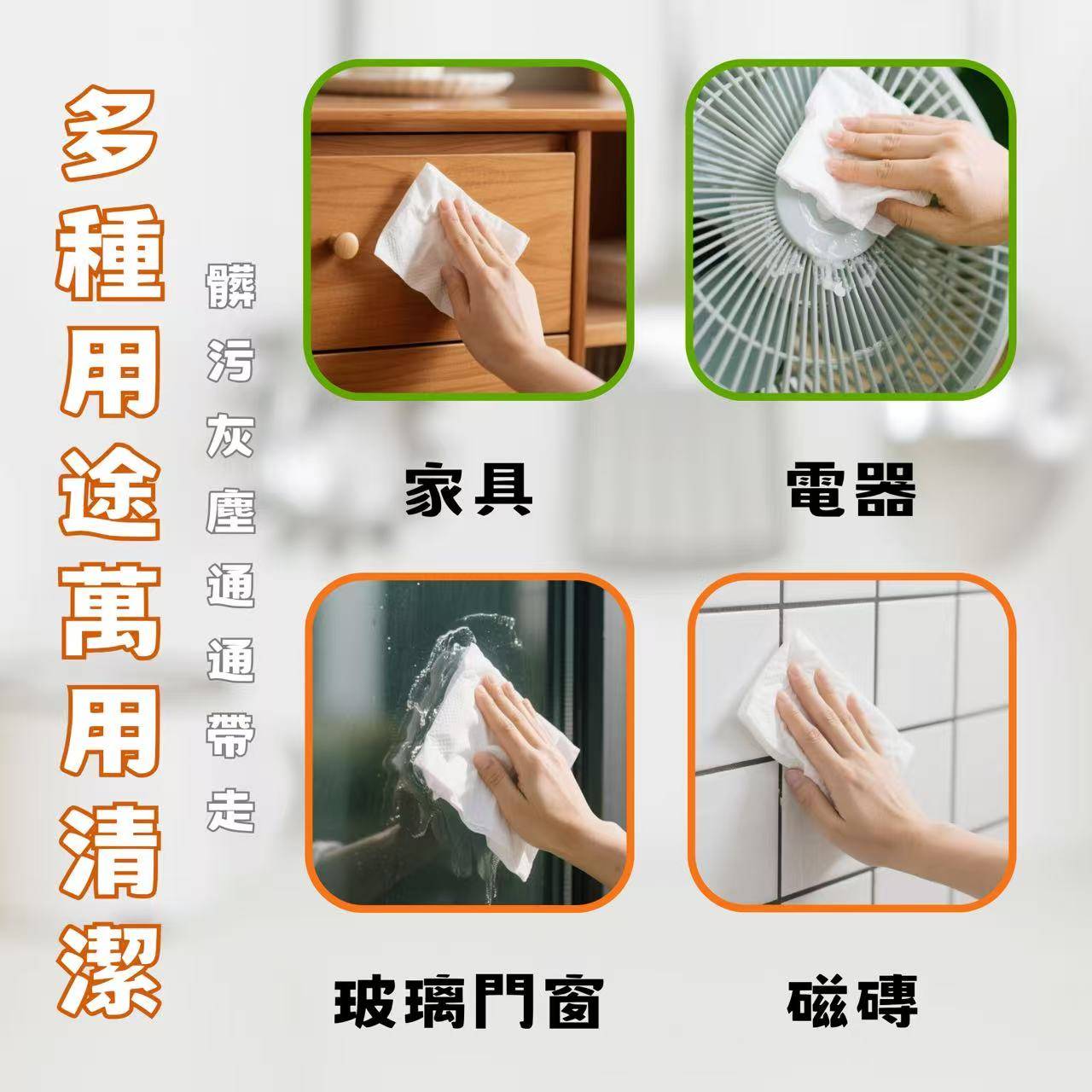 多種用途萬用清潔

髒污灰塵通通帶走

家具

電器

玻璃門窗

磁磚